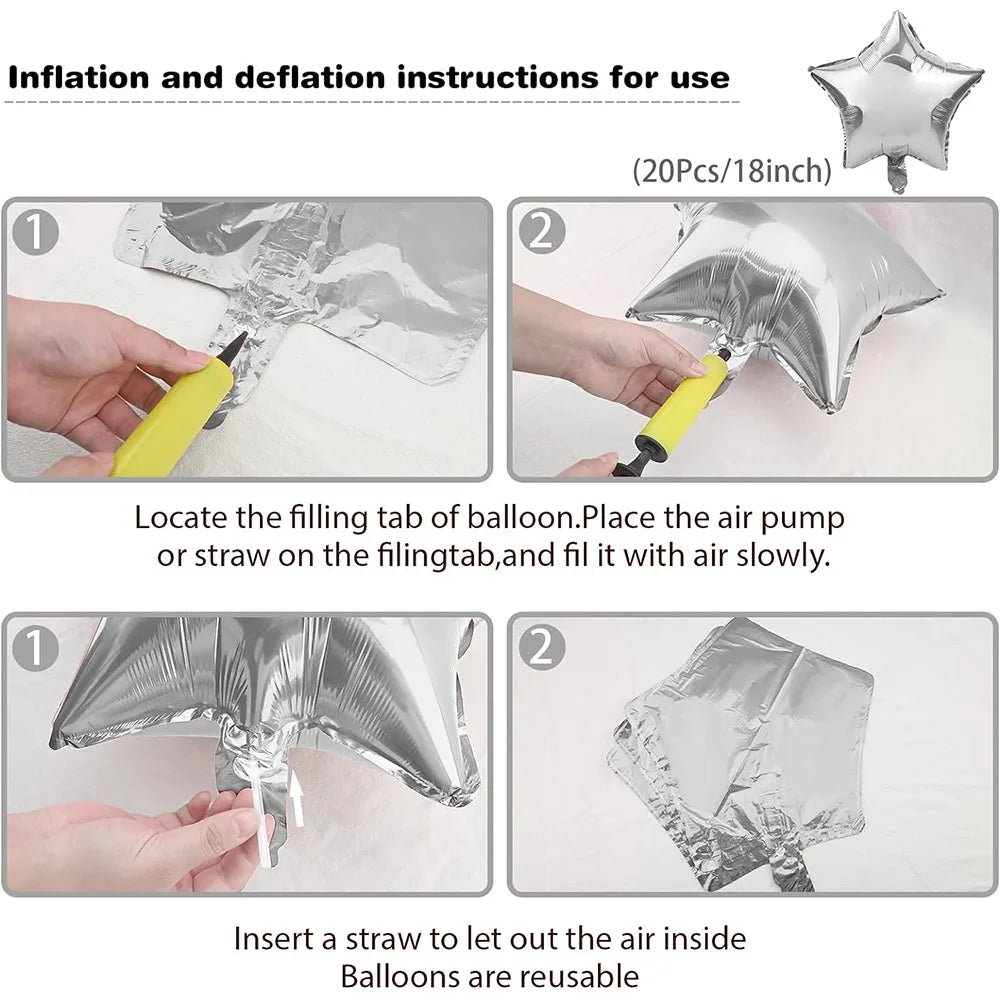 Inflation and deflation instructions for use

(20Pcs/18inch)

1

2

Locate the filling tab of balloon.Place the air pump or straw on the filingtab,and fil it with air slowly.

1

2

Insert a straw to let out the air inside
Balloons are reusable