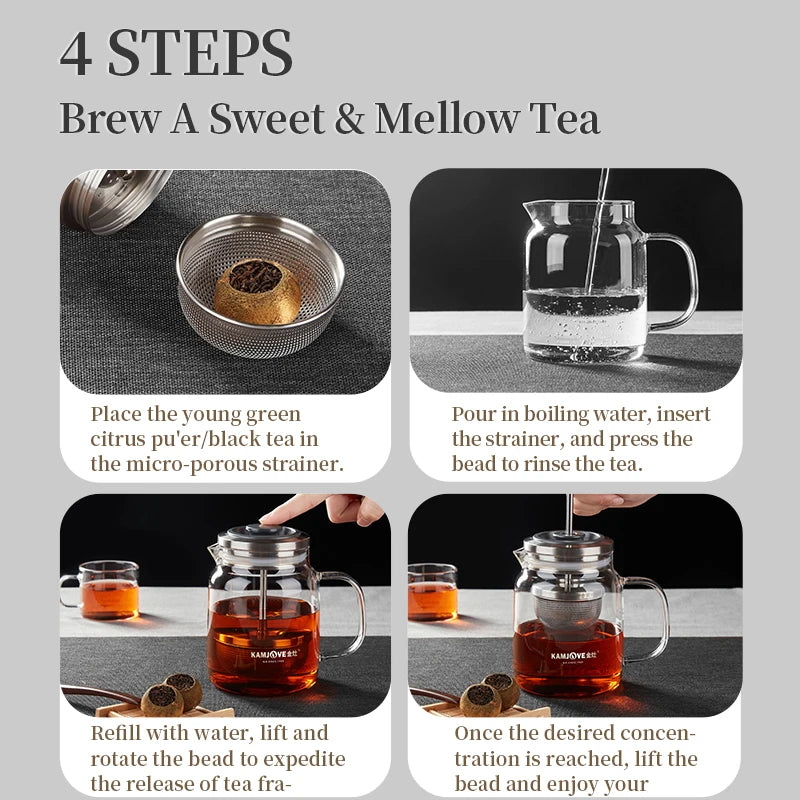 4 STEPS

Brew A Sweet & Mellow Tea

Place the young green citrus pu'er/black tea in the micro-porous strainer.

Pour in boiling water, insert the strainer, and press the bead to rinse the tea.

KAMJOVE 金灶

Refill with water, lift and rotate the bead to expedite the release of tea fra-

KAMJOVE 金灶

Once the desired concentration is reached, lift the bead and enjoy your