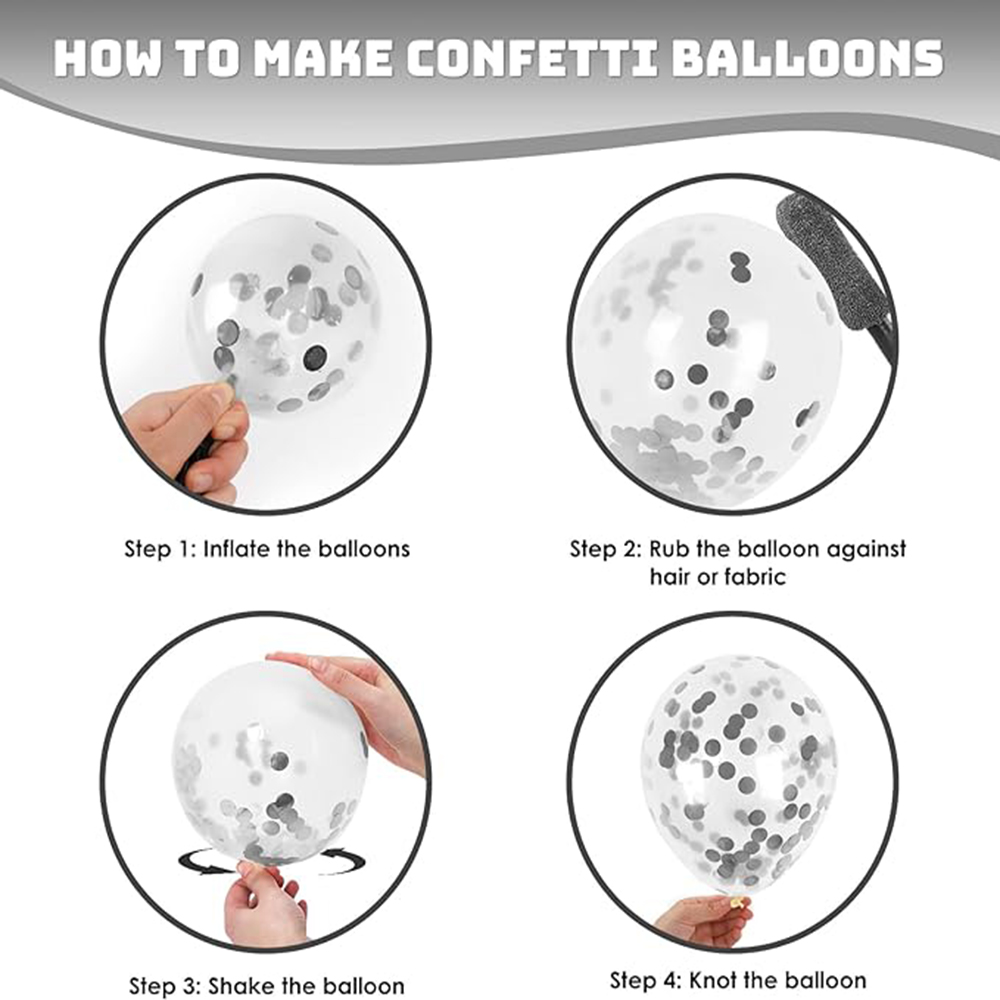 HOW TO MAKE CONFETTI BALLOONS

Step 1: Inflate the balloons

Step 2: Rub the balloon against hair or fabric

Step 3: Shake the balloon

Step 4: Knot the balloon